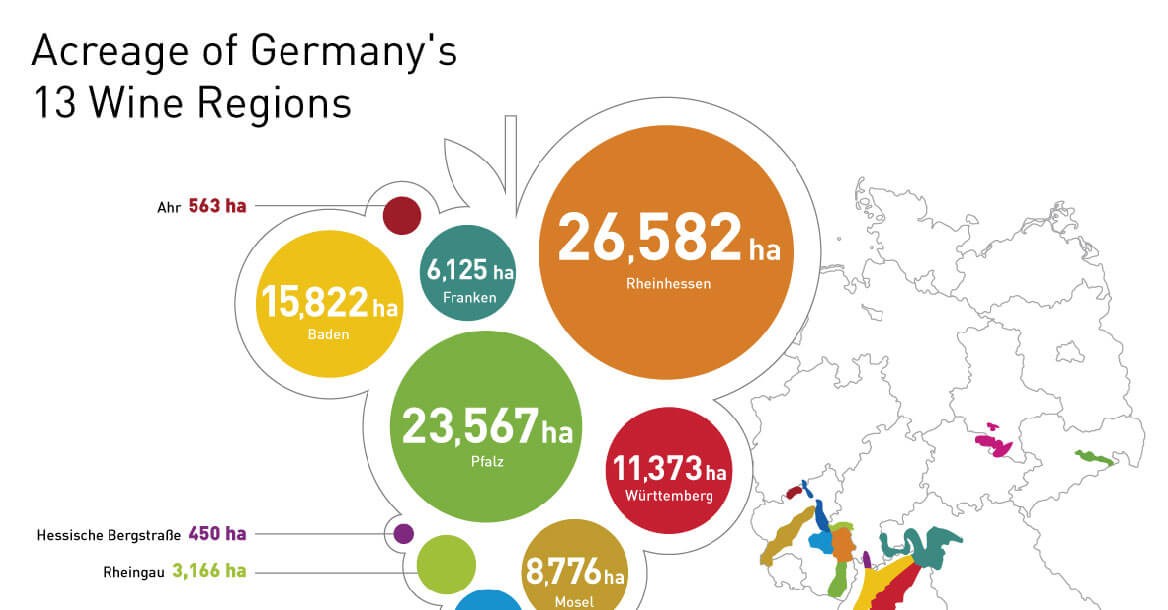 Acreage of Germany's 13 Wine Regions

Ahr 563 ha

15,822 ha
Baden

6,125 ha
Franken

26,582 ha
Rheinhessen

23,567 ha
Pfalz

11,373 ha
Württemberg

Hessische Bergstraße 450 ha

Rheingau 3,166 ha

8,776 ha
Mosel